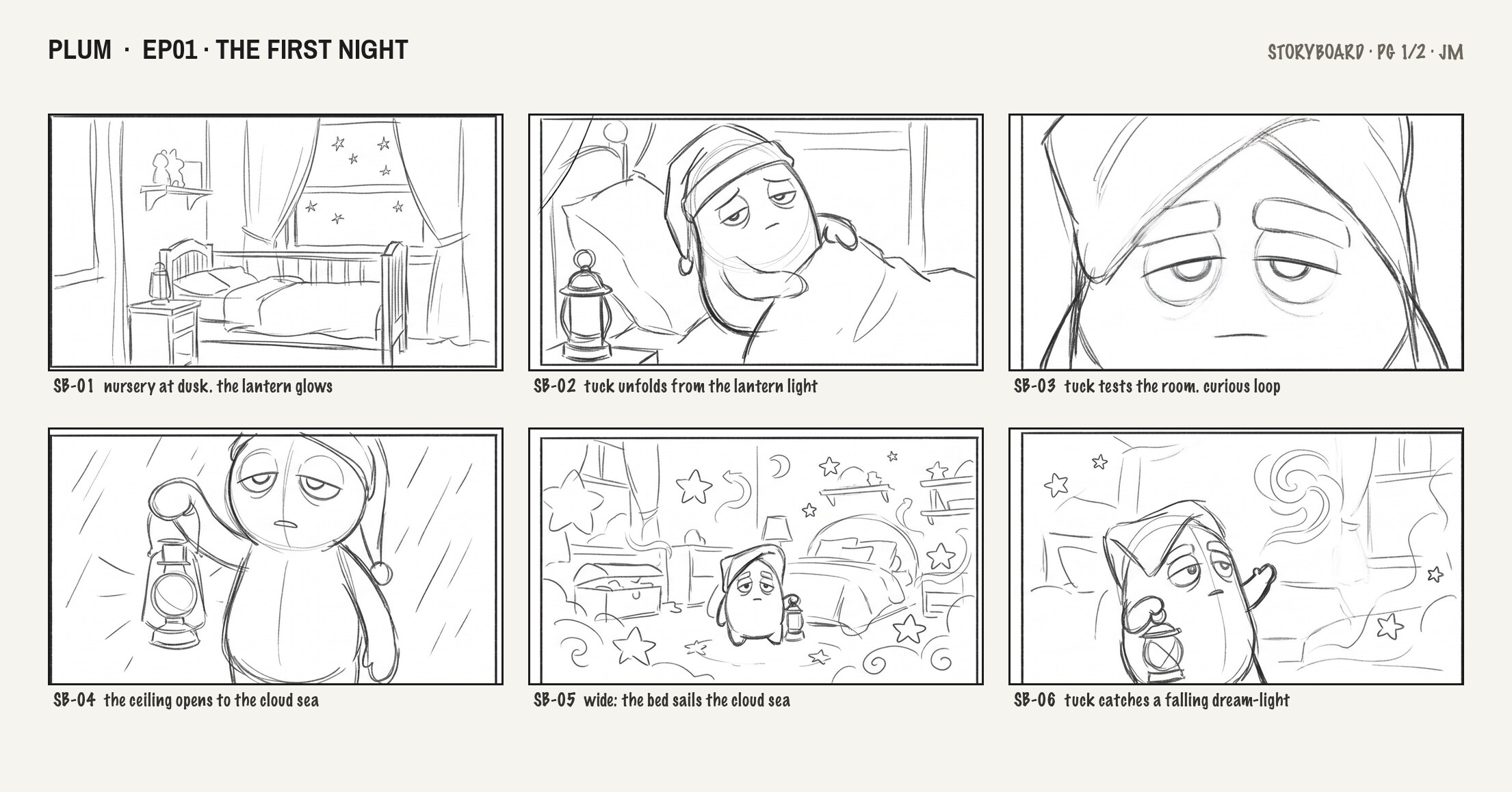 PLUM · EP01 · THE FIRST NIGHT

STORYBOARD · PG 1/2 · JM

SB-01 nursery at dusk. the lantern glows

SB-02 tuck unfolds from the lantern light

SB-03 tuck tests the room. curious loop

SB-04 the ceiling opens to the cloud sea

SB-05 wide: the bed sails the cloud sea

SB-06 tuck catches a falling dream-light