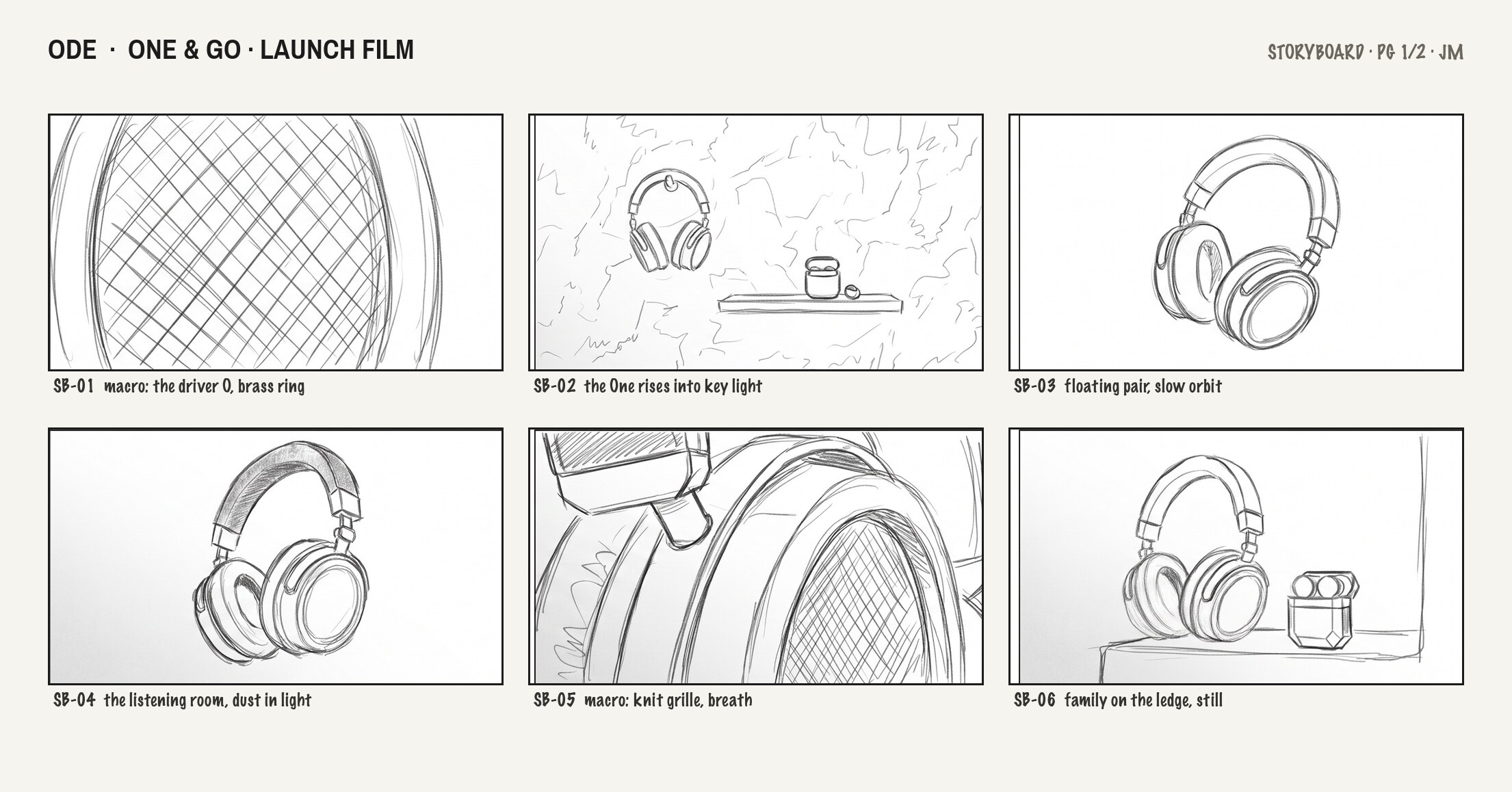 ODE · ONE & GO · LAUNCH FILM

STORYBOARD · PG 1/2 · JM

SB-01 macro: the driver O, brass ring

SB-02 the One rises into key light

SB-03 floating pair, slow orbit

SB-04 the listening room, dust in light

SB-05 macro: knit grille, breath

SB-06 family on the ledge, still