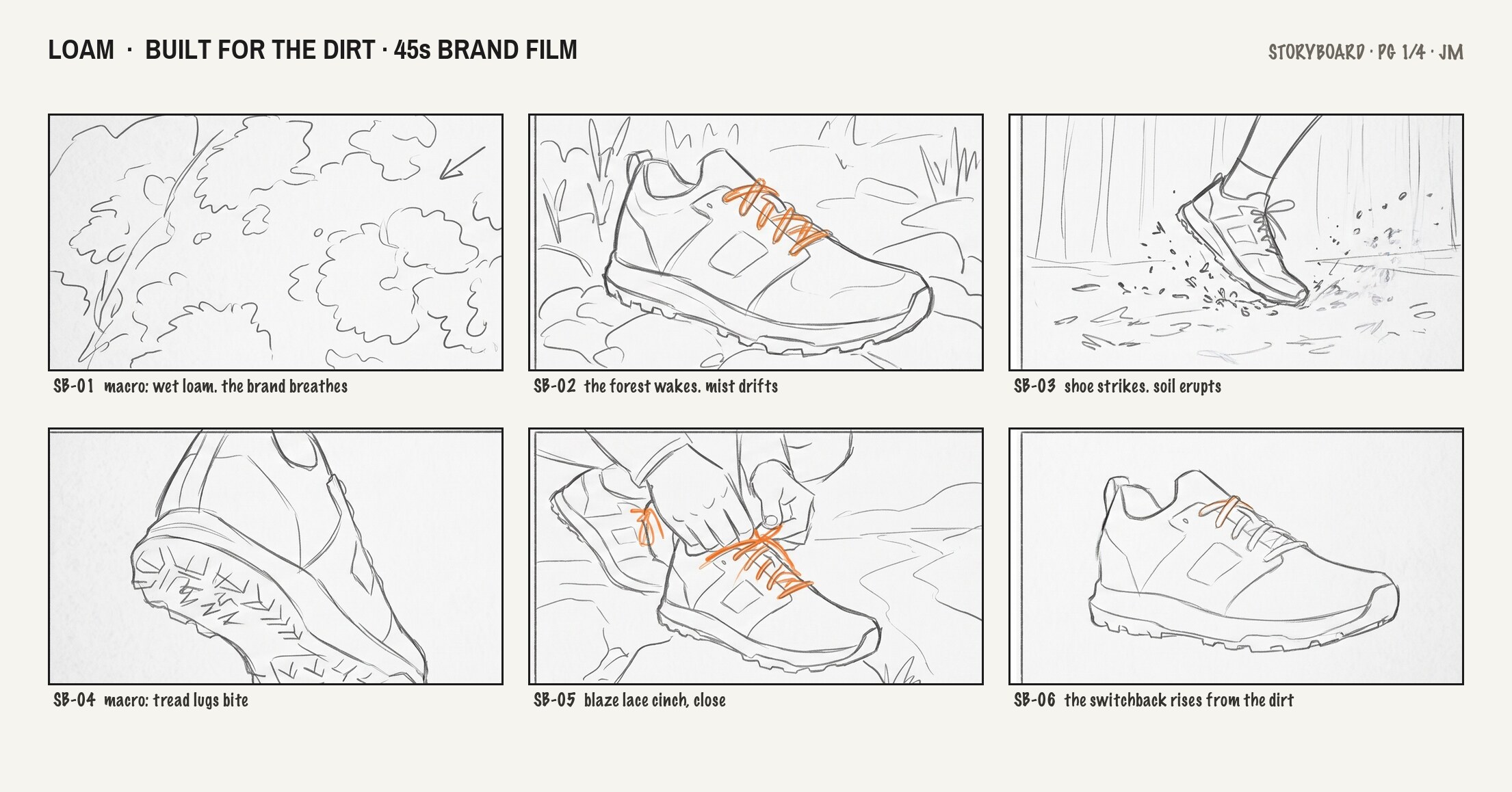 LOAM · BUILT FOR THE DIRT · 45s BRAND FILM

STORYBOARD · PG 1/4 · JM

SB-01 macro: wet loam. the brand breathes

SB-02 the forest wakes. mist drifts

SB-03 shoe strikes. soil erupts

SB-04 macro: tread lugs bite

SB-05 blaze lace cinch, close

SB-06 the switchback rises from the dirt