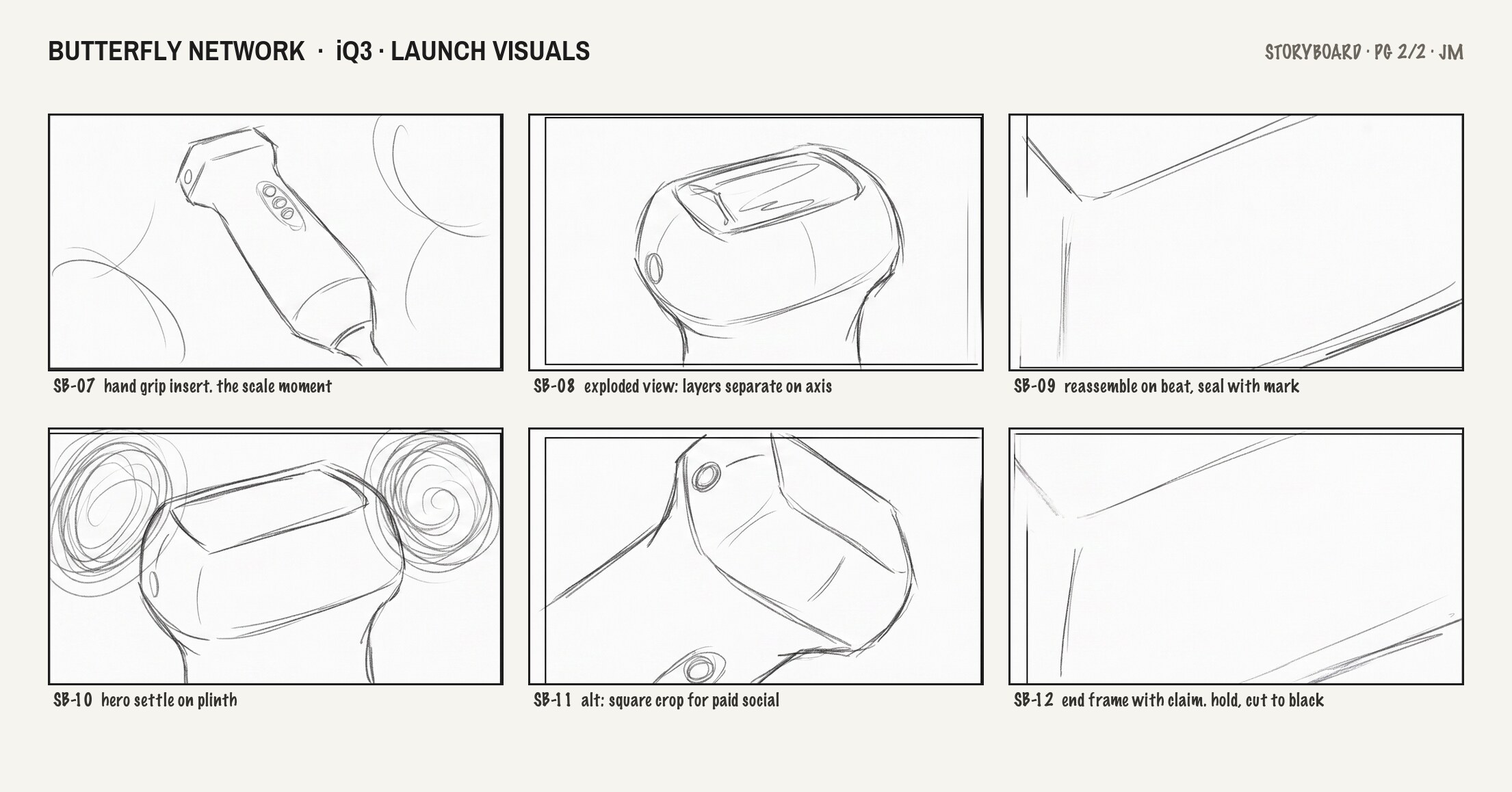 BUTTERFLY NETWORK · iQ3 · LAUNCH VISUALS

STORYBOARD · PG 2/2 · JM

SB-07 hand grip insert. the scale moment

SB-08 exploded view: layers separate on axis

SB-09 reassemble on beat, seal with mark

SB-10 hero settle on plinth

SB-11 alt: square crop for paid social

SB-12 end frame with claim. hold, cut to black