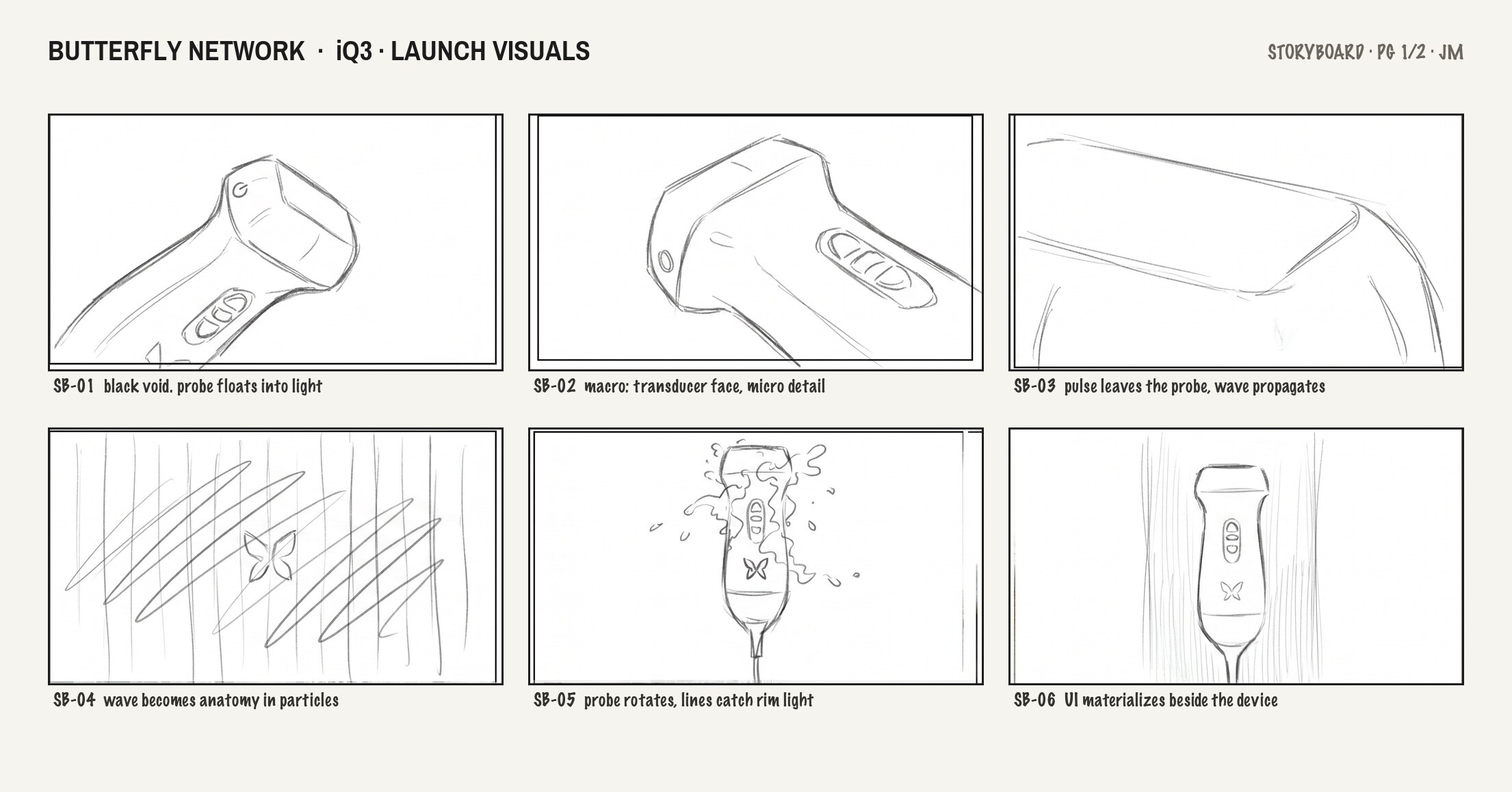 BUTTERFLY NETWORK · iQ3 · LAUNCH VISUALS

STORYBOARD · PG 1/2 · JM

SB-01 black void. probe floats into light

SB-02 macro: transducer face, micro detail

SB-03 pulse leaves the probe, wave propagates

SB-04 wave becomes anatomy in particles

SB-05 probe rotates, lines catch rim light

SB-06 UI materializes beside the device